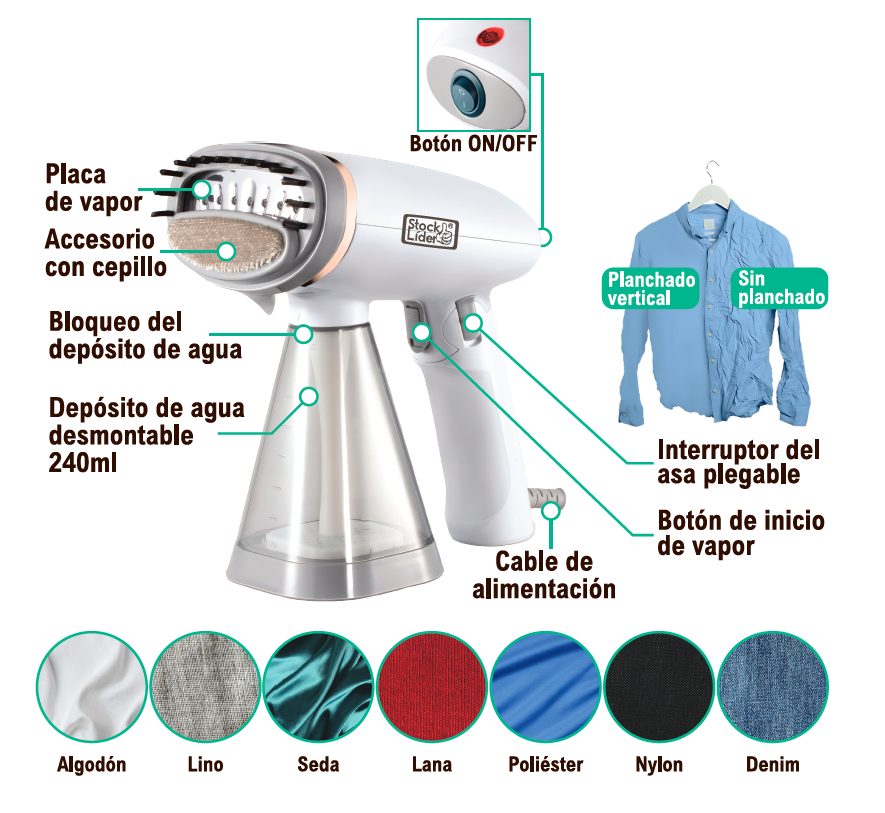 Botón ON/OFF

Placa de vapor

Accesorio con cepillo

Stock Líder®

Bloqueo del depósito de agua

Depósito de agua desmontable 240ml

Planchado vertical

Sin planchado

Interruptor del asa plegable

Botón de inicio de vapor

Cable de alimentación

Algodón

Lino

Seda

Lana

Poliéster

Nylon

Denim