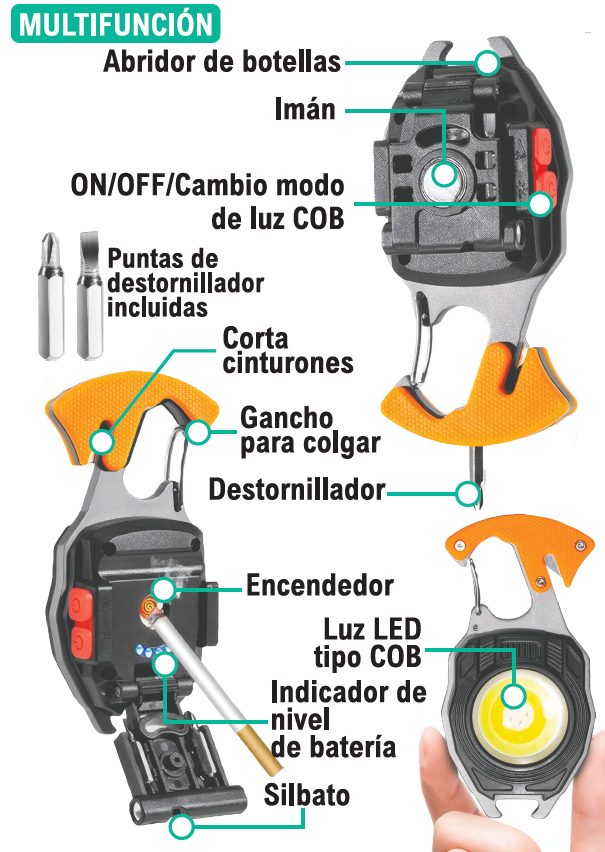 MULTIFUNCIÓN

Abridor de botellas

Imán

ON/OFF/Cambio modo de luz COB

Puntas de destornillador incluidas

Corta cinturones

Gancho para colgar

Destornillador

Encendedor

Luz LED tipo COB

Indicador de nivel de batería

Silbato