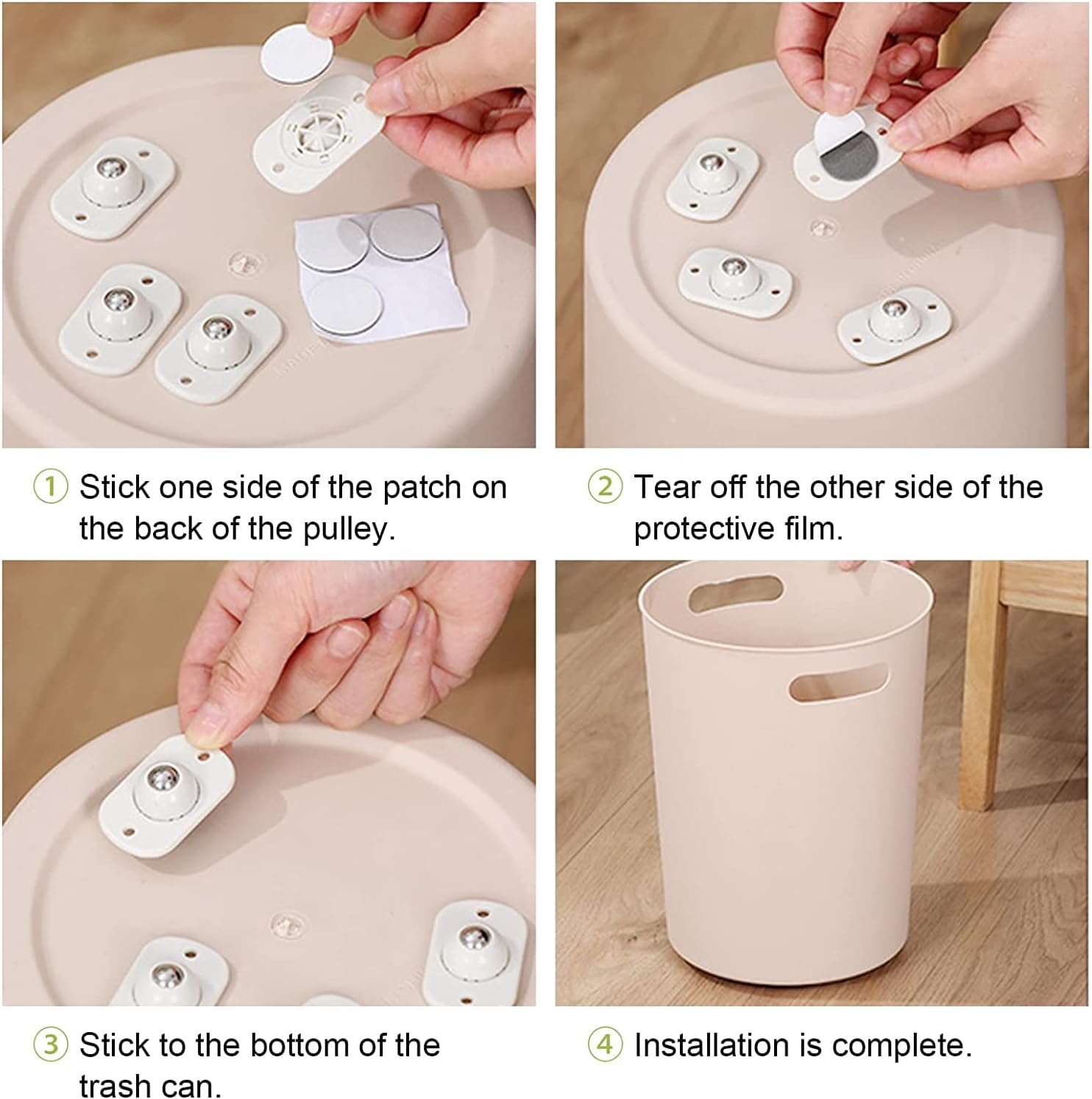 ① Stick one side of the patch on the back of the pulley.

② Tear off the other side of the protective film.

③ Stick to the bottom of the trash can.

④ Installation is complete.