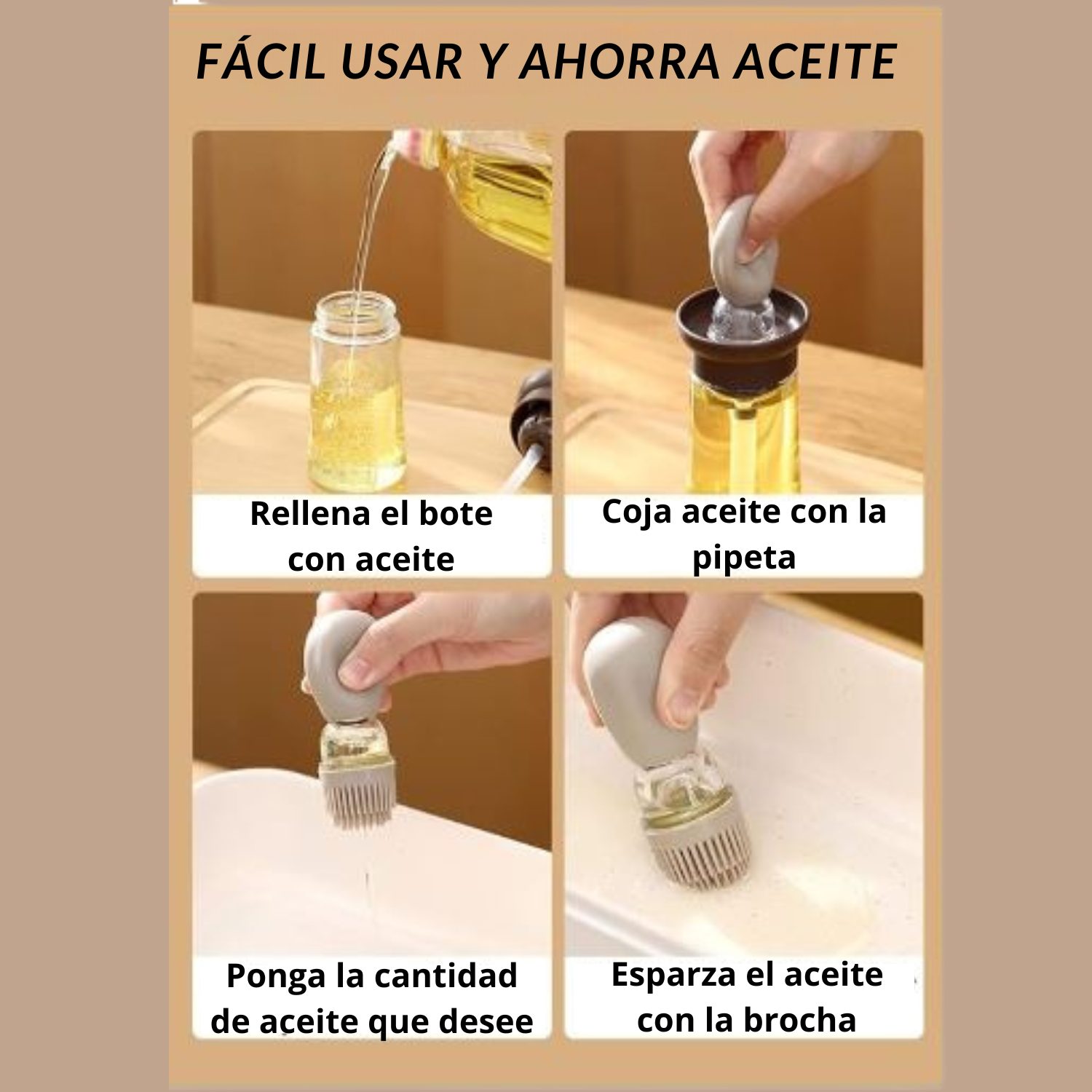 FÁCIL USAR Y AHORRA ACEITE

Rellena el bote con aceite

Coja aceite con la pipeta

Ponga la cantidad de aceite que desee

Esparza el aceite con la brocha