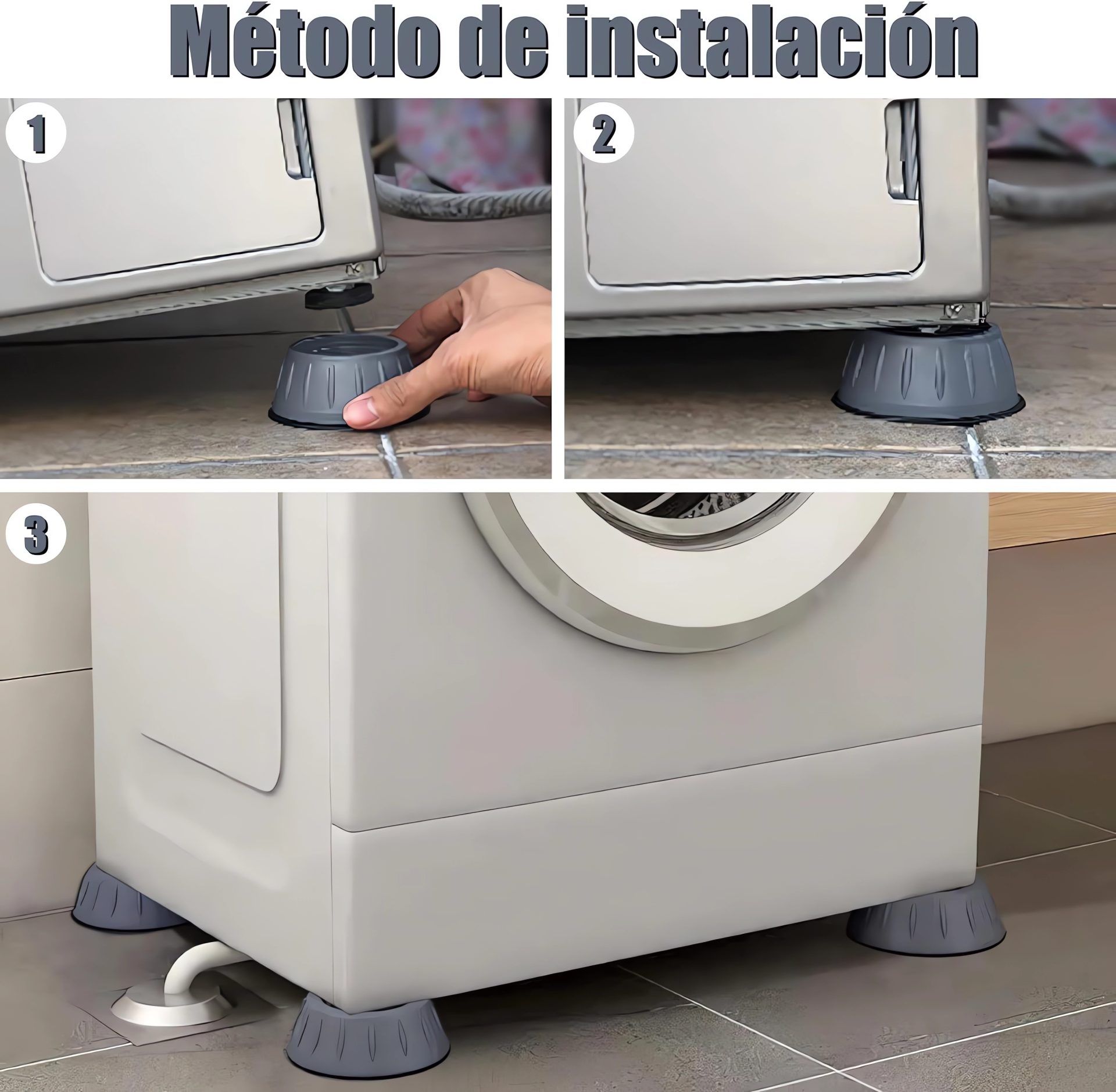 Método de instalación

1

2

3